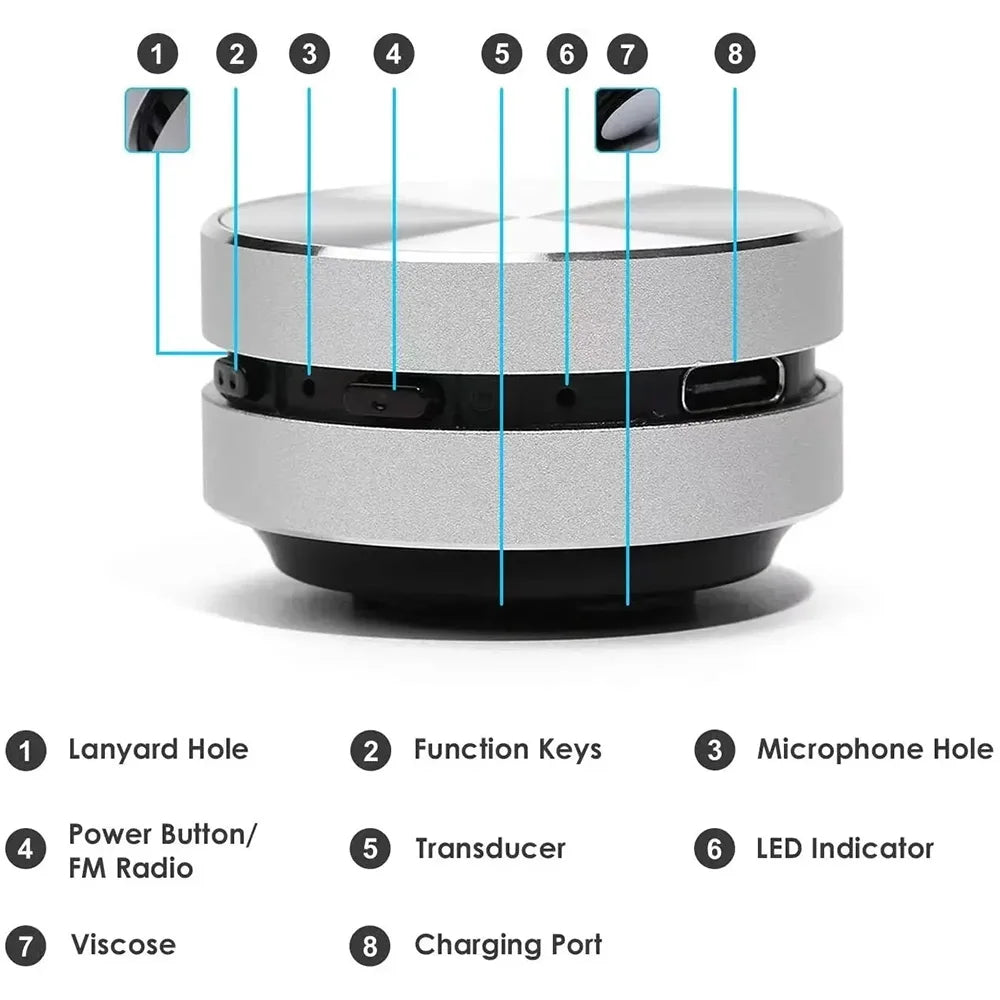 1 2 3 4 5 6 7 8

1 Lanyard Hole

2 Function Keys

3 Microphone Hole

4 Power Button/ FM Radio

5 Transducer

6 LED Indicator

7 Viscose

8 Charging Port