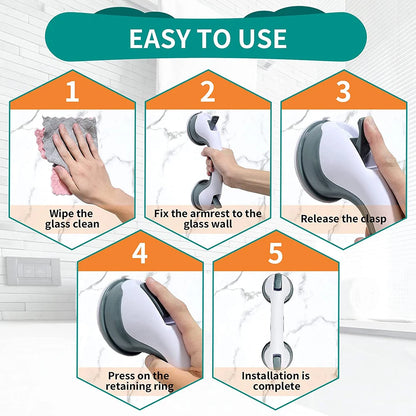 EASY TO USE

1

Wipe the glass clean

2

Fix the armrest to the glass wall

3

Release the clasp

4

Press on the retaining ring

5

Installation is complete